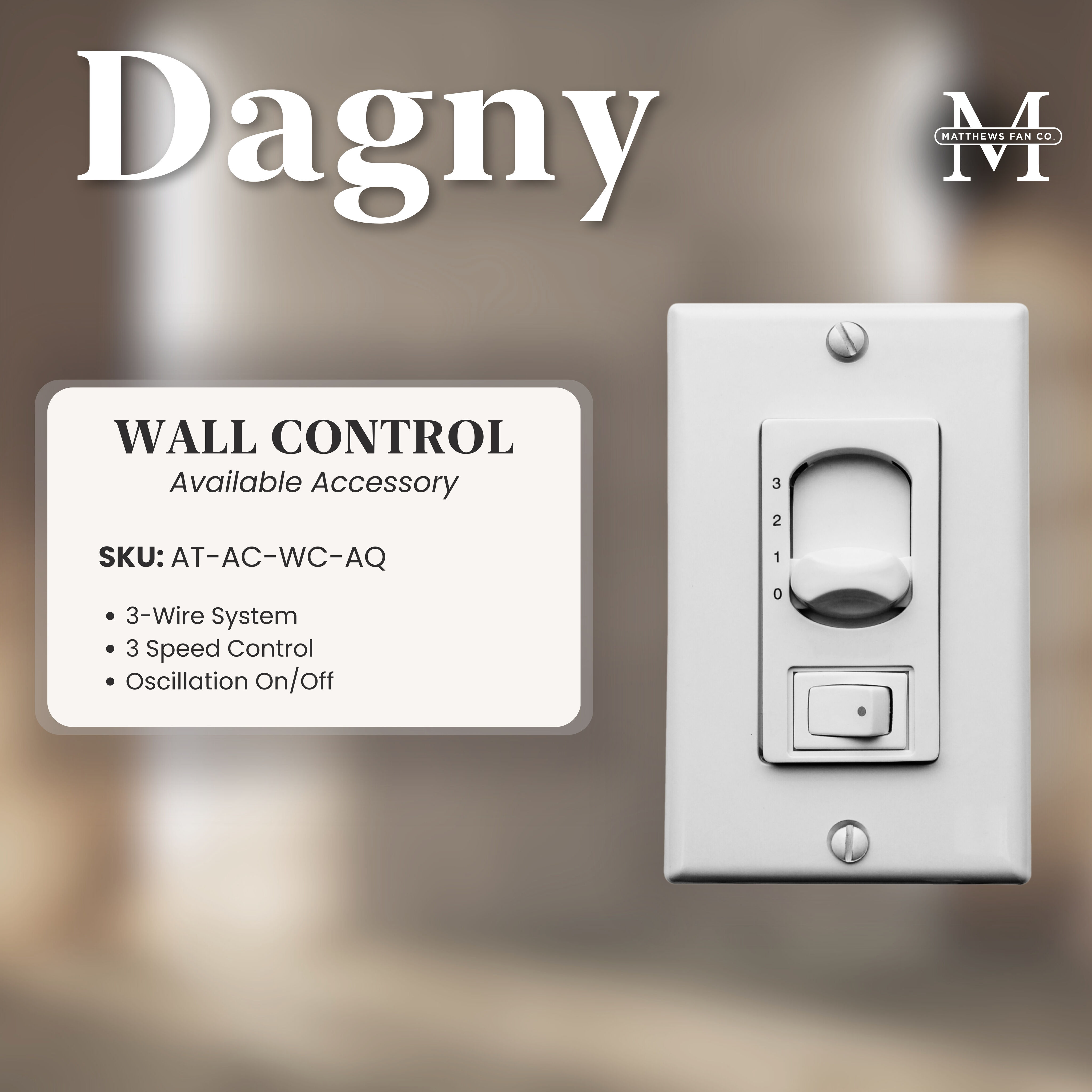 Dagny

M
MATTHEWS FAN CO.

WALL CONTROL
Available Accessory

SKU: AT-AC-WC-AQ

• 3-Wire System
• 3 Speed Control
• Oscillation On/Off

3
2
1
0