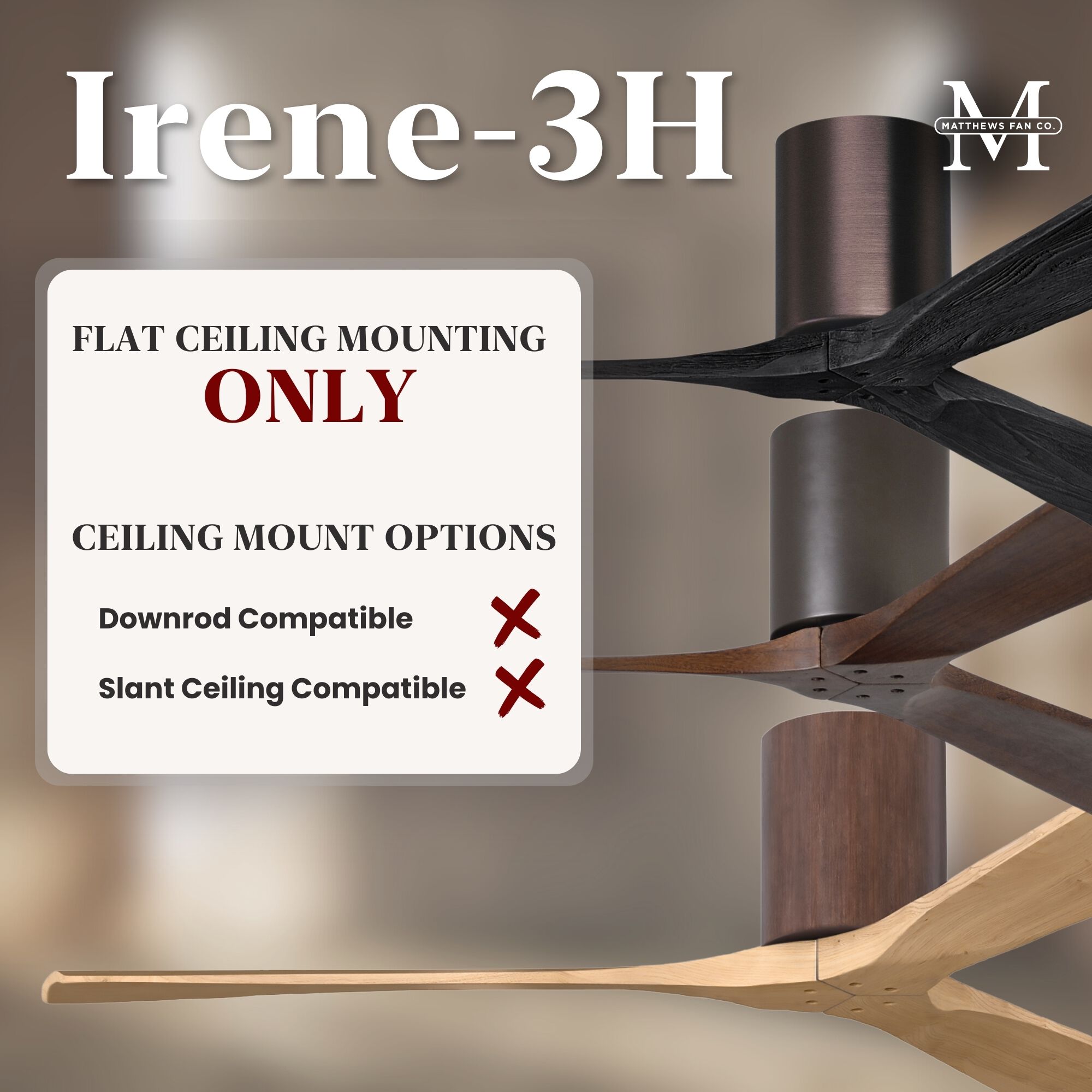 Irene-3H

M
MATTHEWS FAN CO.

FLAT CEILING MOUNTING
ONLY

CEILING MOUNT OPTIONS

Downrod Compatible ✗

Slant Ceiling Compatible ✗