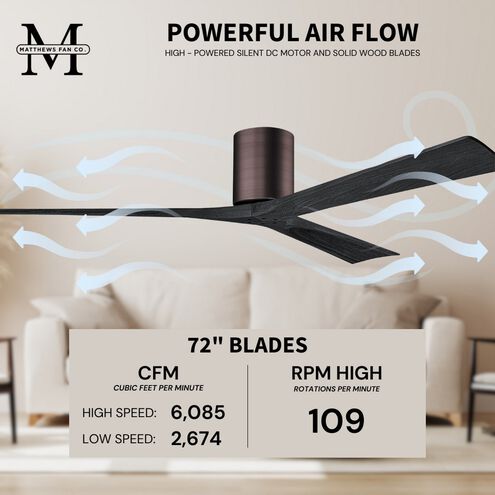 M
MATTHEWS FAN CO.

POWERFUL AIR FLOW

HIGH - POWERED SILENT DC MOTOR AND SOLID WOOD BLADES

72" BLADES

CFM
CUBIC FEET PER MINUTE

HIGH SPEED: 6,085
LOW SPEED: 2,674

RPM HIGH
ROTATIONS PER MINUTE

109