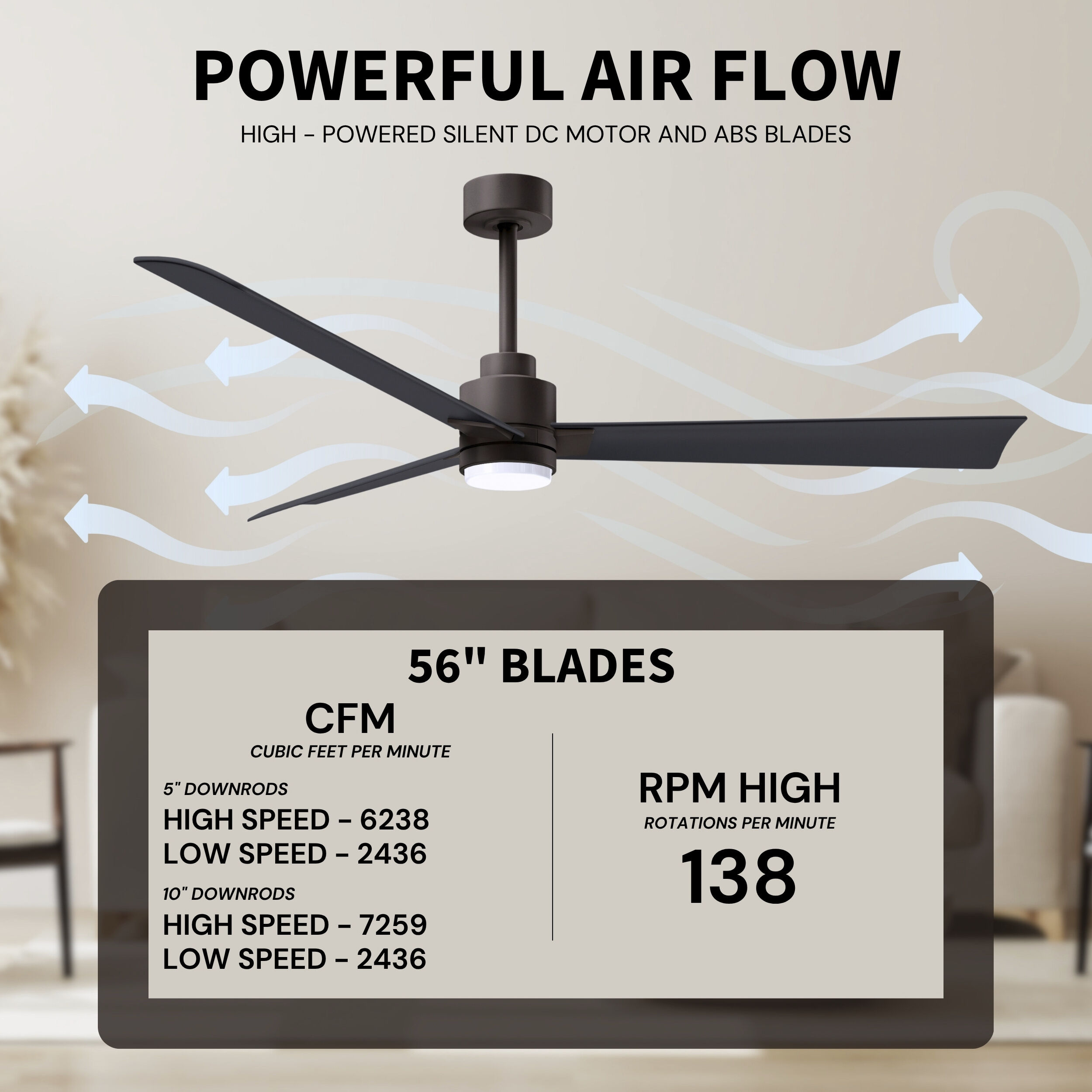 POWERFUL AIR FLOW

HIGH - POWERED SILENT DC MOTOR AND ABS BLADES

56" BLADES

CFM
CUBIC FEET PER MINUTE

5" DOWNRODS
HIGH SPEED - 6238
LOW SPEED - 2436

10" DOWNRODS
HIGH SPEED - 7259
LOW SPEED - 2436

RPM HIGH
ROTATIONS PER MINUTE
138