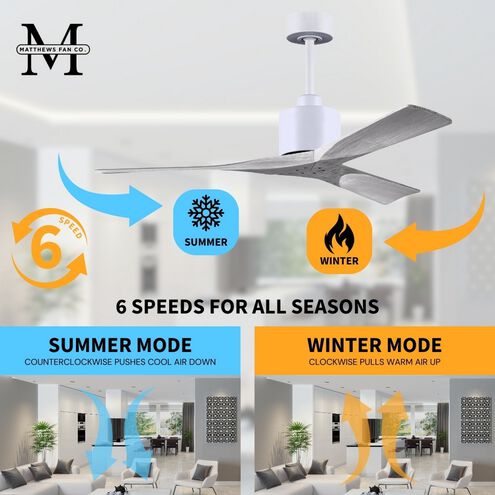 M
MATTHEWS FAN CO.

6
SPEED

SUMMER

WINTER

6 SPEEDS FOR ALL SEASONS

SUMMER MODE
COUNTERCLOCKWISE PUSHES COOL AIR DOWN

WINTER MODE
CLOCKWISE PULLS WARM AIR UP