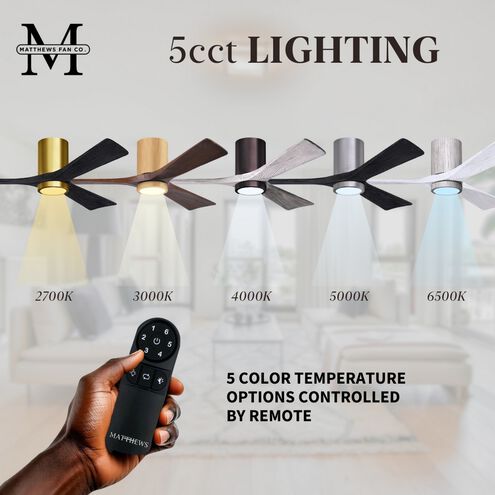 M
MATTHEWS FAN CO.

5cct LIGHTING

2700K 3000K 4000K 5000K 6500K

1 6
2 5
3 4

MATTHEWS

5 COLOR TEMPERATURE OPTIONS CONTROLLED BY REMOTE