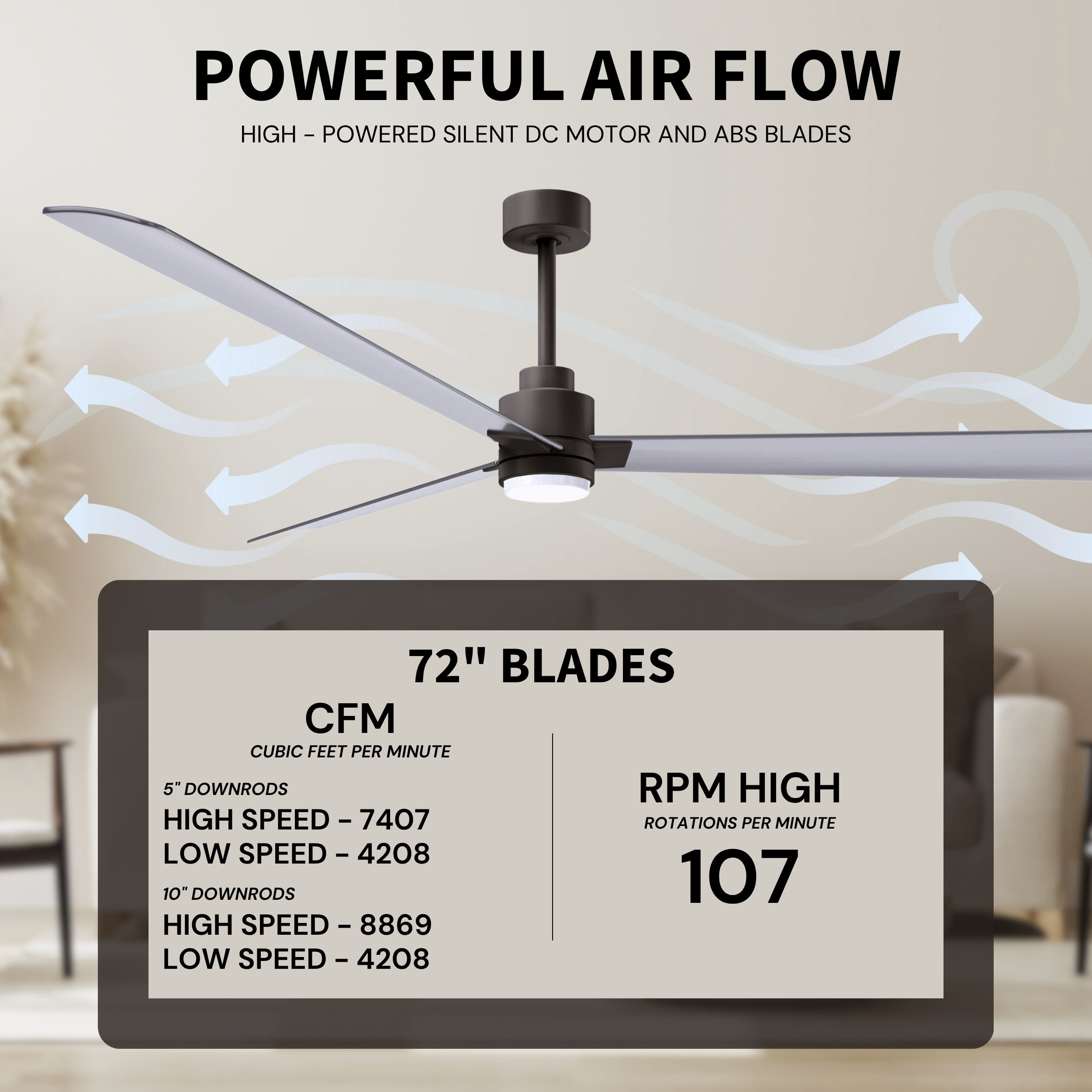 POWERFUL AIR FLOW

HIGH - POWERED SILENT DC MOTOR AND ABS BLADES

72" BLADES

CFM
CUBIC FEET PER MINUTE

5" DOWNRODS
HIGH SPEED - 7407
LOW SPEED - 4208

10" DOWNRODS
HIGH SPEED - 8869
LOW SPEED - 4208

RPM HIGH
ROTATIONS PER MINUTE
107